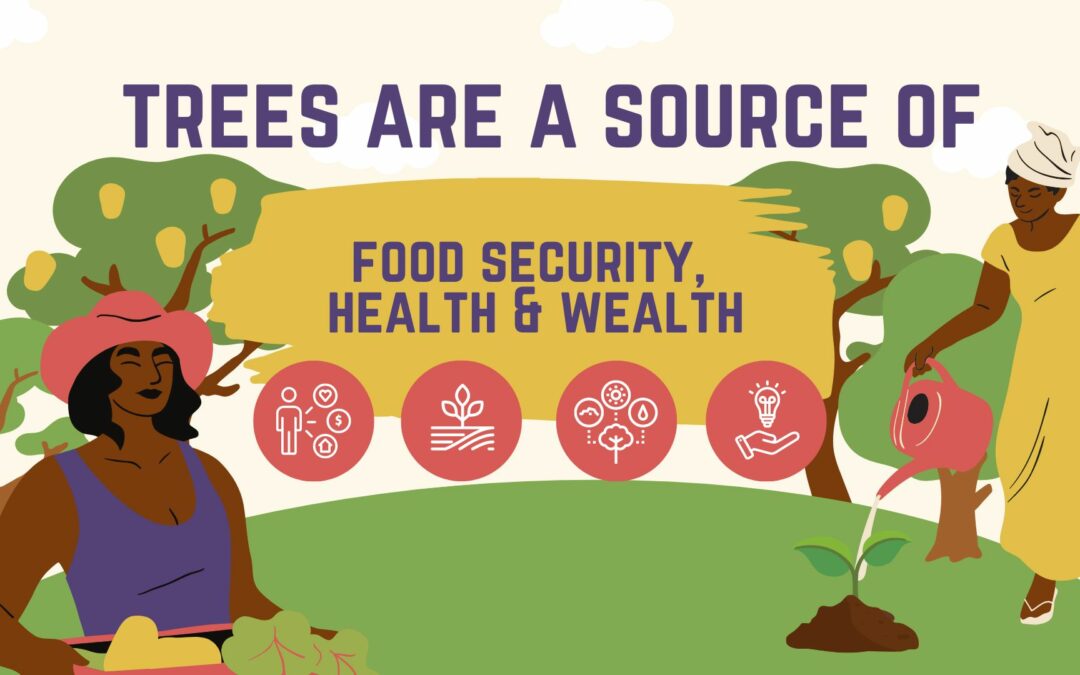 TREES ARE A SOURCE OF

FOOD SECURITY, HEALTH & WEALTH