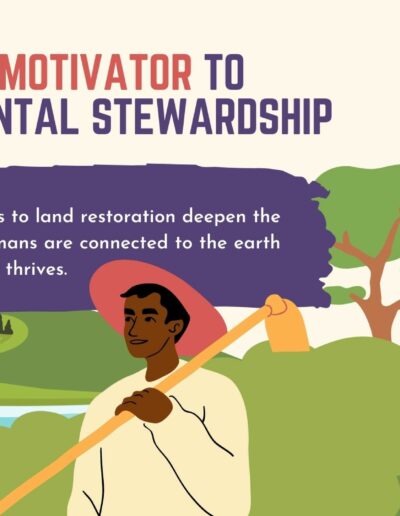 MOTIVATOR TO
NTAL STEWARDSHIP

s to land restoration deepen the mans are connected to the earth thrives.