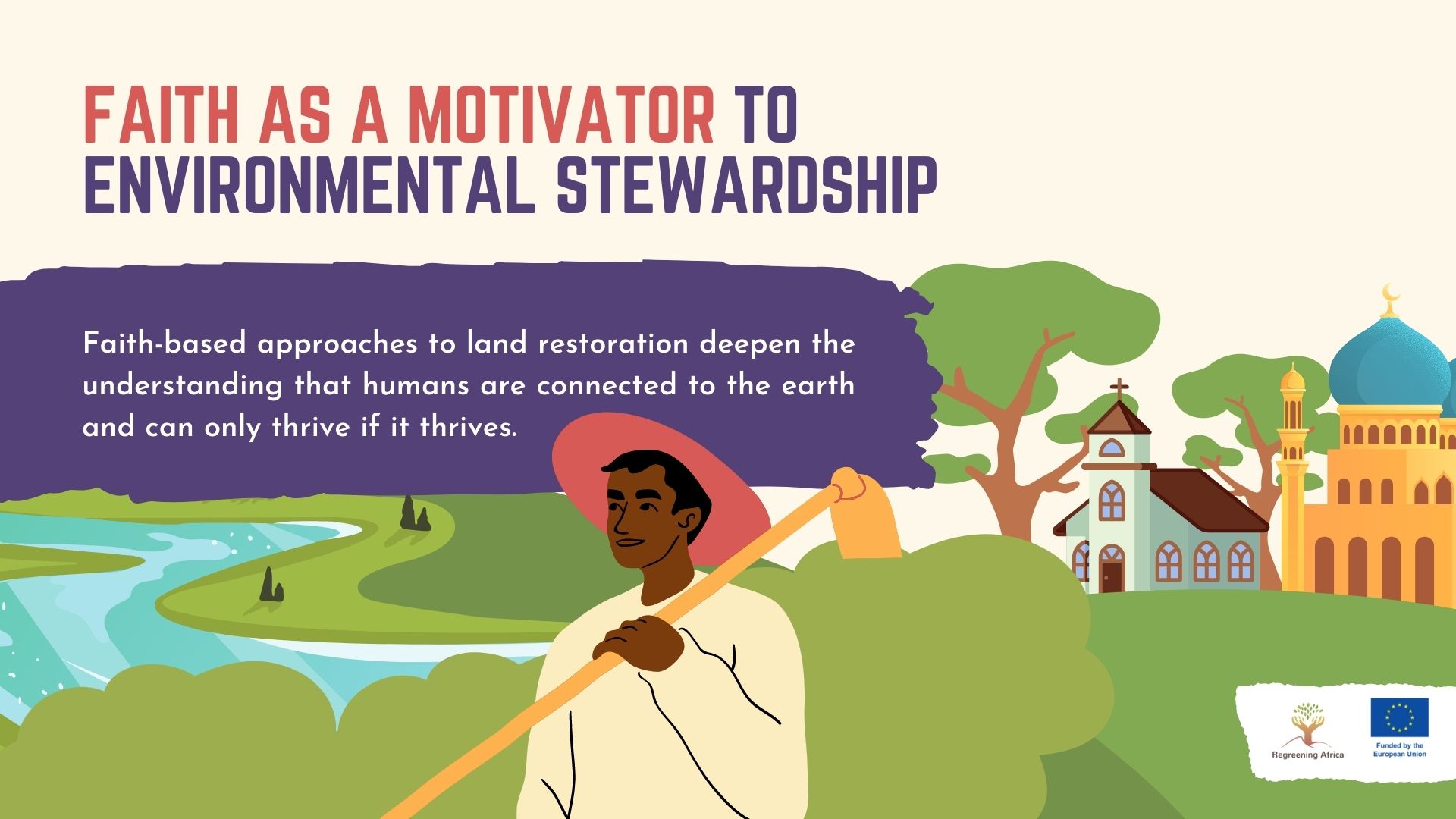 FAITH AS A MOTIVATOR TO ENVIRONMENTAL STEWARDSHIP

Faith-based approaches to land restoration deepen the understanding that humans are connected to the earth and can only thrive if it thrives.

Regreening Africa

Funded by the European Union